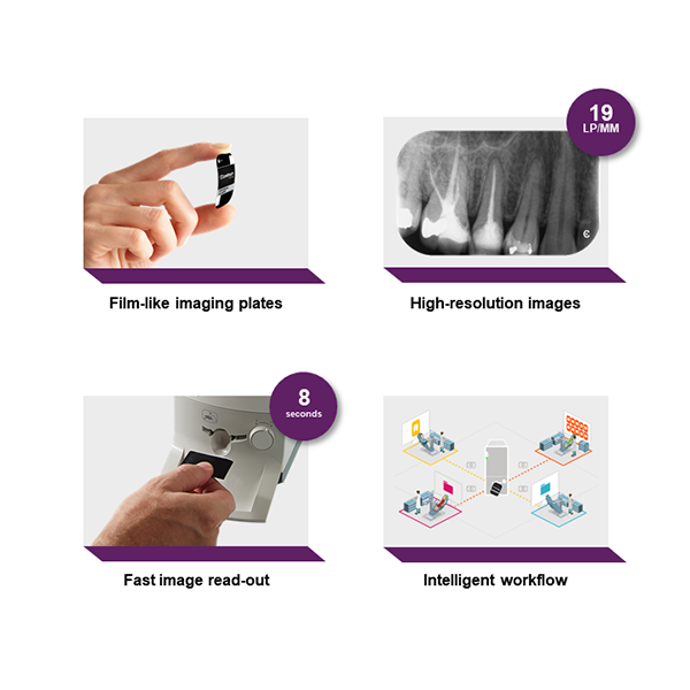 Film-like imaging plates

19
LP/MM

High-resolution images

8
seconds

Fast image read-out

Intelligent workflow